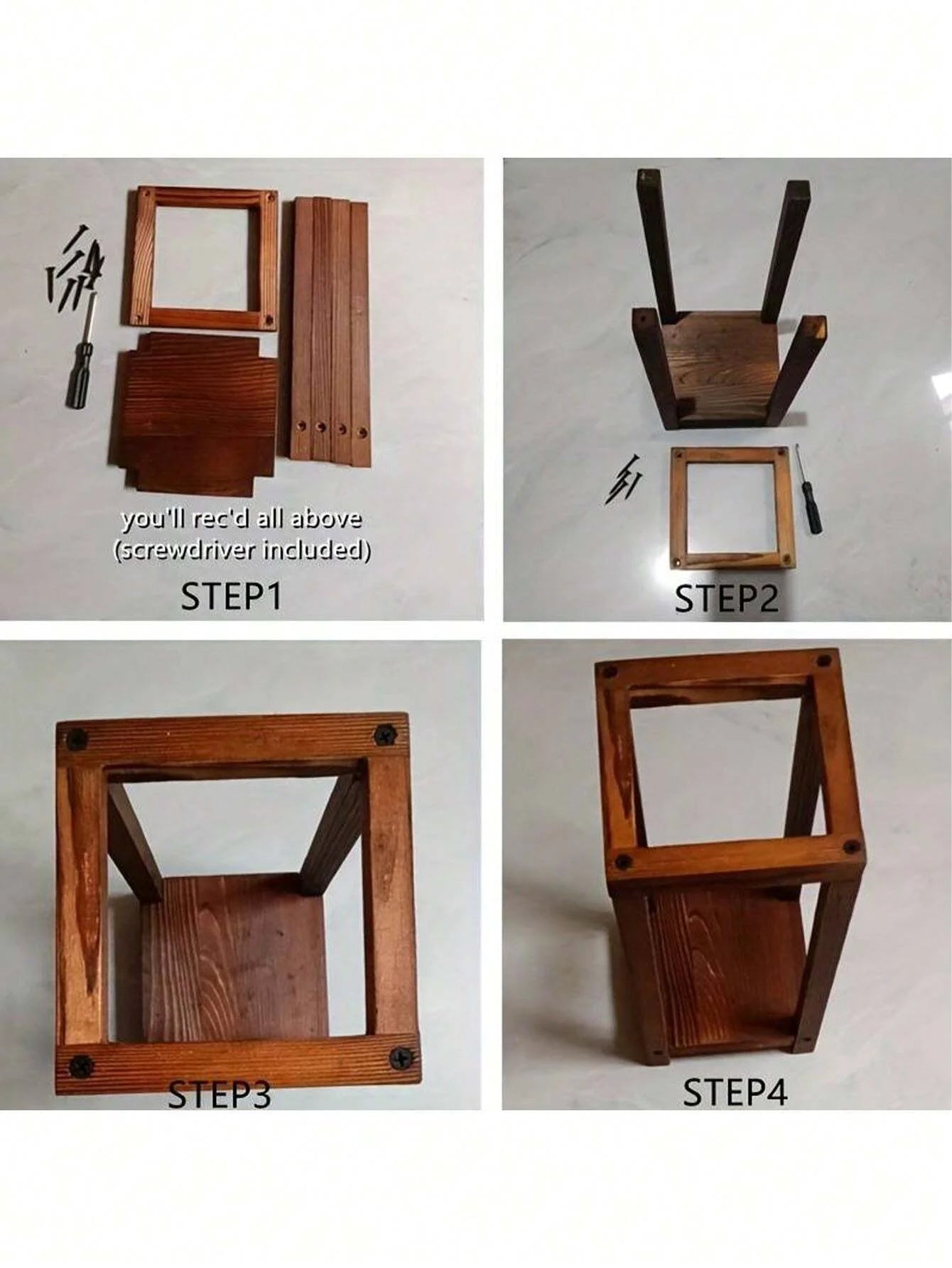 you'll rec'd all above
(screwdriver included)

STEP1

STEP2

STEP3

STEP4